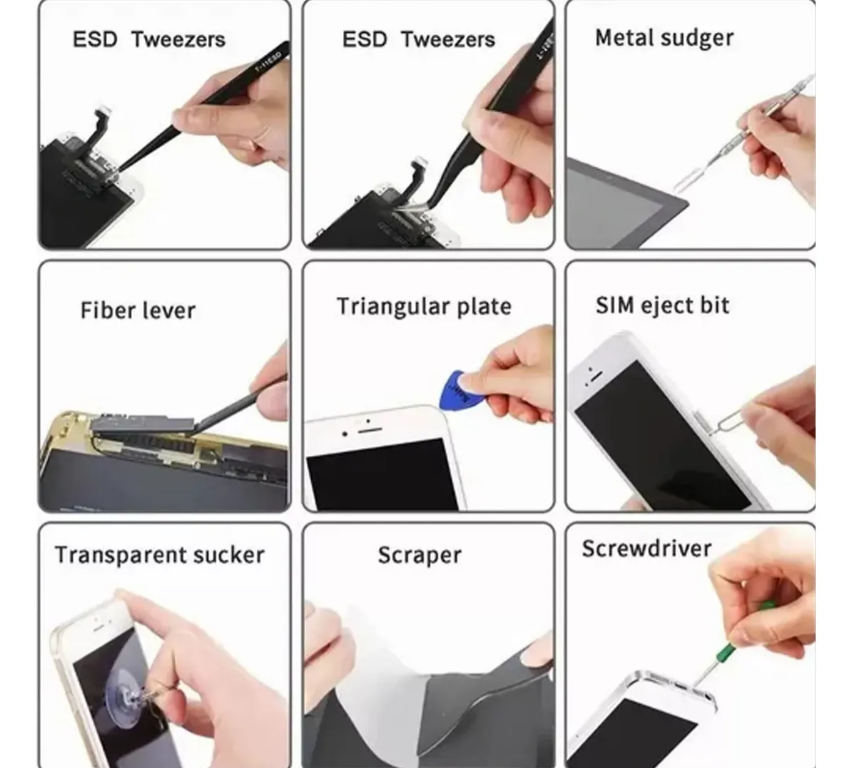 ESD Tweezers

ESD Tweezers

Metal sudger

Fiber lever

Triangular plate

SIM eject bit

Transparent sucker

Scraper

Screwdriver