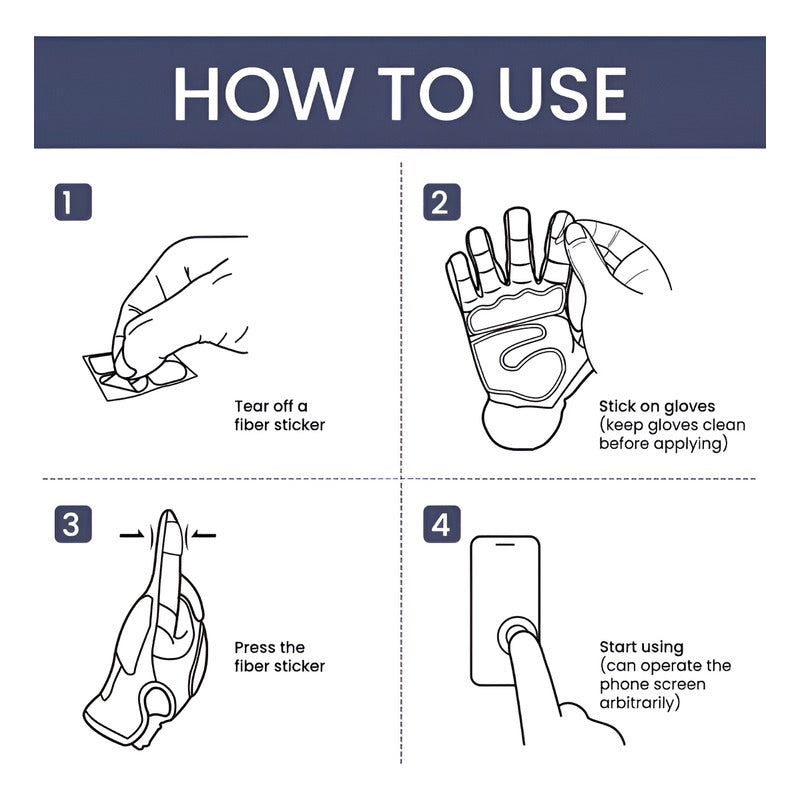 HOW TO USE

1

Tear off a fiber sticker

2

Stick on gloves (keep gloves clean before applying)

3

Press the fiber sticker

4

Start using (can operate the phone screen arbitrarily)