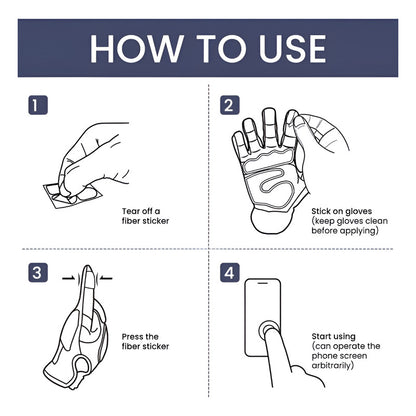 HOW TO USE

1

Tear off a fiber sticker

2

Stick on gloves (keep gloves clean before applying)

3

Press the fiber sticker

4

Start using (can operate the phone screen arbitrarily)