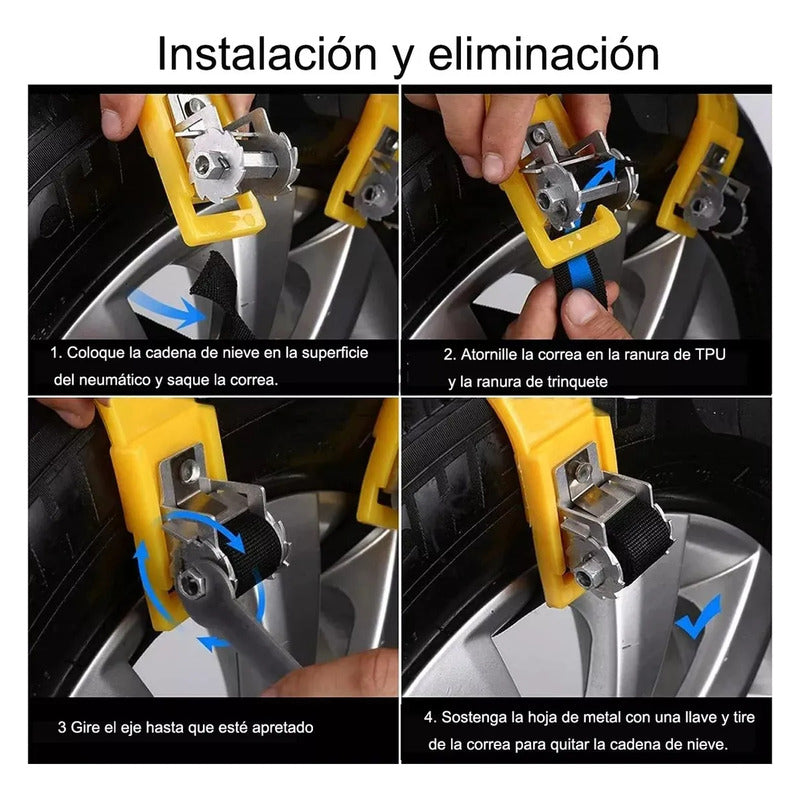 Instalación y eliminación

1. Coloque la cadena de nieve en la superficie del neumático y saque la correa.

2. Atornille la correa en la ranura de TPU y la ranura de trinquete

3 Gire el eje hasta que esté apretado

4. Sostenga la hoja de metal con una llave y tire de la correa para quitar la cadena de nieve.