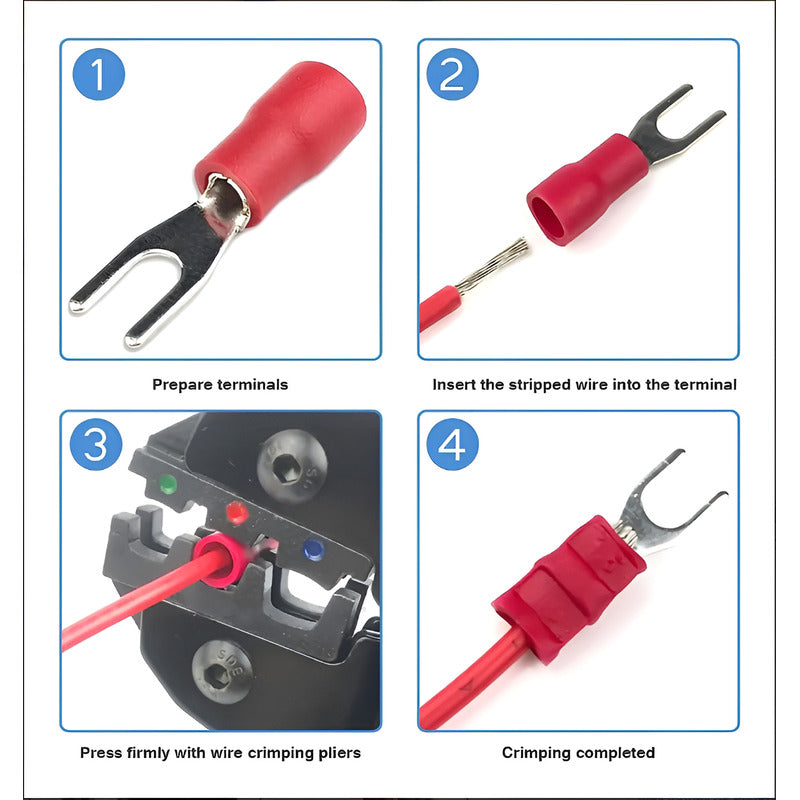 1

Prepare terminals

2

Insert the stripped wire into the terminal

3

Press firmly with wire crimping pliers

4

Crimping completed